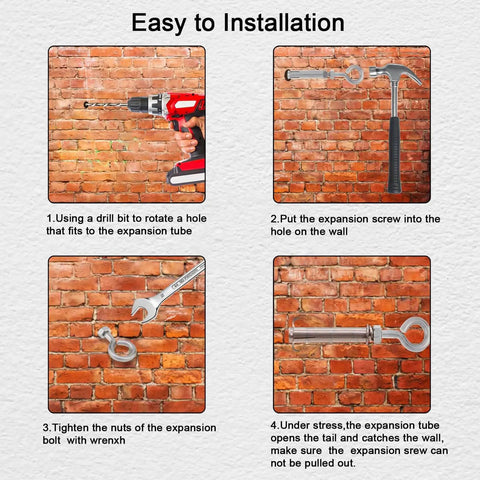 Easy to Installation

1.Using a drill bit to rotate a hole that fits to the expansion tube

2.Put the expansion screw into the hole on the wall

3.Tighten the nuts of the expansion bolt with wrenxh

4.Under stress,the expansion tube opens the tail and catches the wall, make sure the expansion srew can not be pulled out.