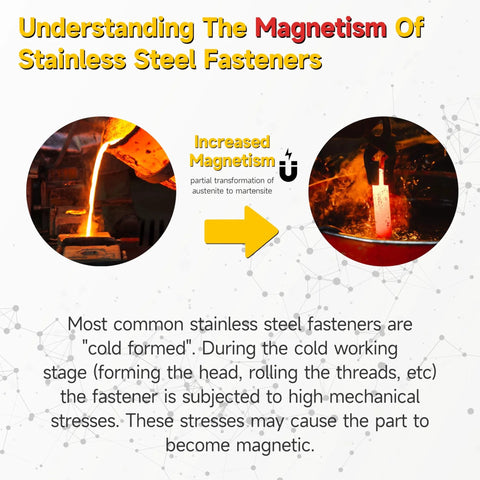 Understanding The Magnetism Of Stainless Steel Fasteners

Increased Magnetism

partial transformation of austenite to martensite

Most common stainless steel fasteners are "cold formed". During the cold working stage (forming the head, rolling the threads, etc) the fastener is subjected to high mechanical stresses. These stresses may cause the part to become magnetic.