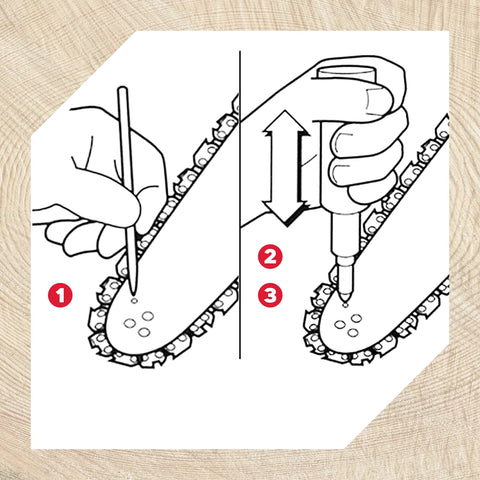 1

2

3