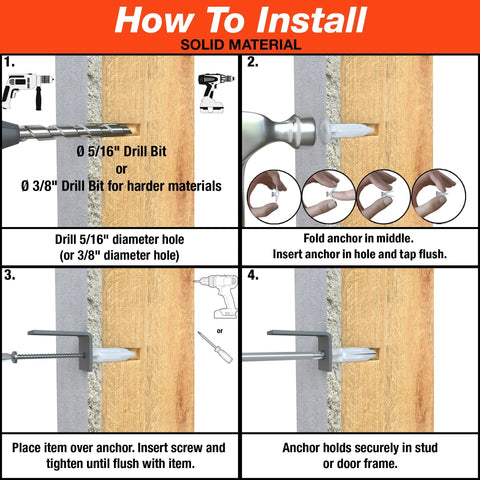 How To Install
SOLID MATERIAL

1.

Ø 5/16" Drill Bit
or
Ø 3/8" Drill Bit for harder materials

Drill 5/16" diameter hole
(or 3/8" diameter hole)

2.

Fold anchor in middle.
Insert anchor in hole and tap flush.

3.

or

Place item over anchor. Insert screw and tighten until flush with item.

4.

Anchor holds securely in stud or door frame.