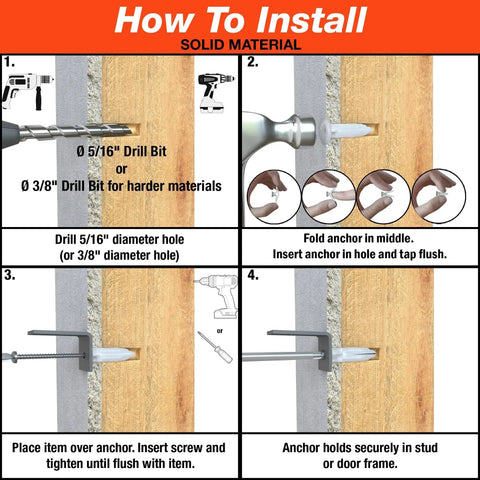 How To Install
SOLID MATERIAL

1.

Ø 5/16" Drill Bit
or
Ø 3/8" Drill Bit for harder materials

Drill 5/16" diameter hole
(or 3/8" diameter hole)

2.

Fold anchor in middle.
Insert anchor in hole and tap flush.

3.

or

Place item over anchor. Insert screw and tighten until flush with item.

4.

Anchor holds securely in stud or door frame.