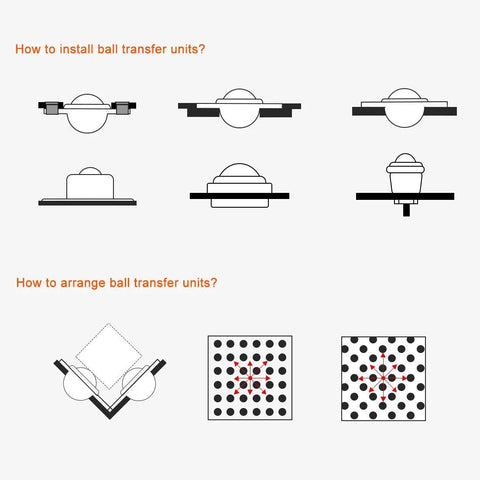 How to install ball transfer units?

How to arrange ball transfer units?