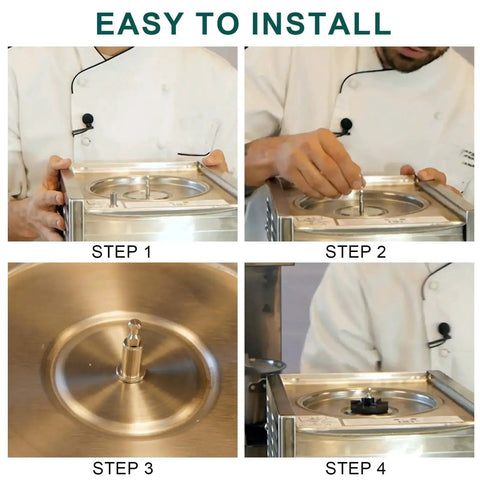 EASY TO INSTALL

STEP 1

STEP 2

STEP 3

STEP 4