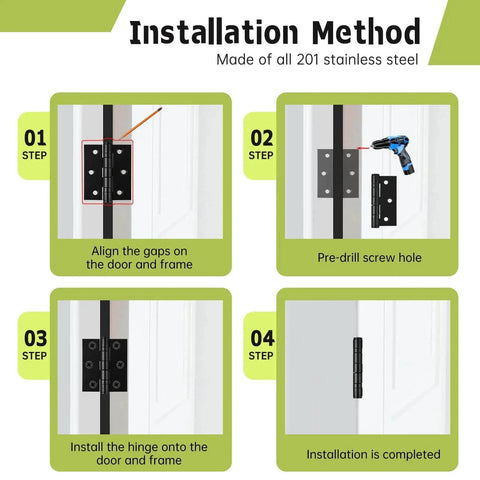 Installation Method

Made of all 201 stainless steel

01
STEP

Align the gaps on the door and frame

02
STEP

Pre-drill screw hole

03
STEP

Install the hinge onto the door and frame

04
STEP

Installation is completed