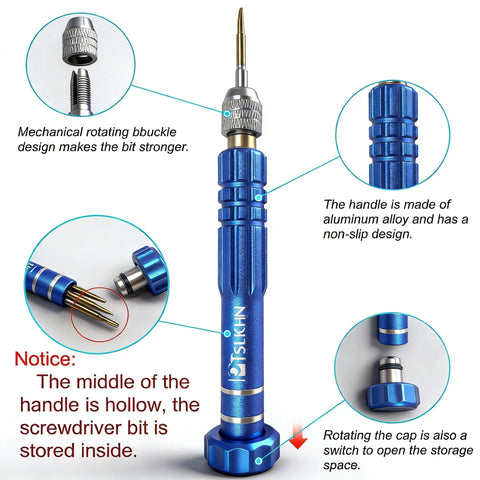 Mechanical rotating bbuckle design makes the bit stronger.

The handle is made of aluminum alloy and has a non-slip design.

TSLKHN

Notice:
The middle of the handle is hollow, the screwdriver bit is stored inside.

Rotating the cap is also a switch to open the storage space.