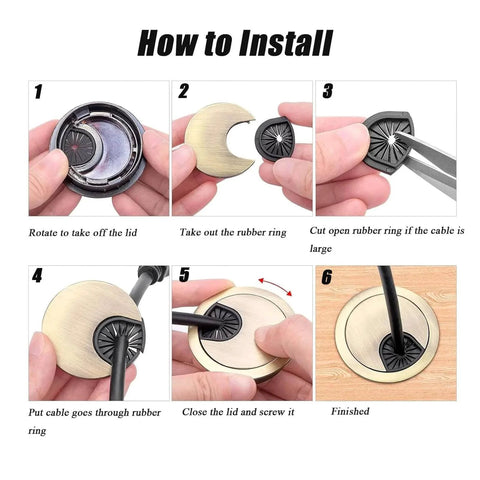 How to Install

1

Rotate to take off the lid

2

Take out the rubber ring

3

Cut open rubber ring if the cable is large

4

Put cable goes through rubber ring

5

Close the lid and screw it

6

Finished