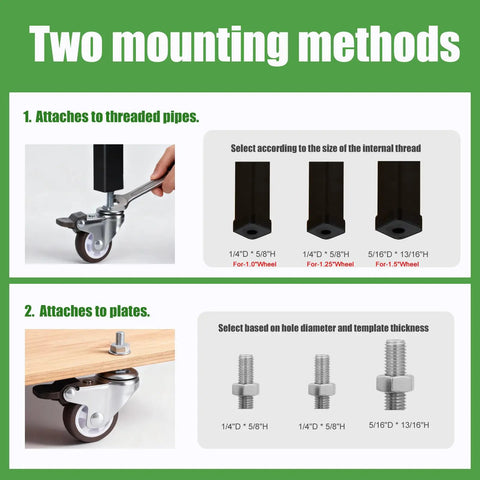 Two mounting methods

1. Attaches to threaded pipes.

Select according to the size of the internal thread

1/4"D * 5/8"H
For-1.0"Wheel

1/4"D * 5/8"H
For-1.25"Wheel

5/16"D * 13/16"H
For-1.5"Wheel

2. Attaches to plates.

Select based on hole diameter and template thickness

1/4"D * 5/8"H

1/4"D * 5/8"H

5/16"D * 13/16"H