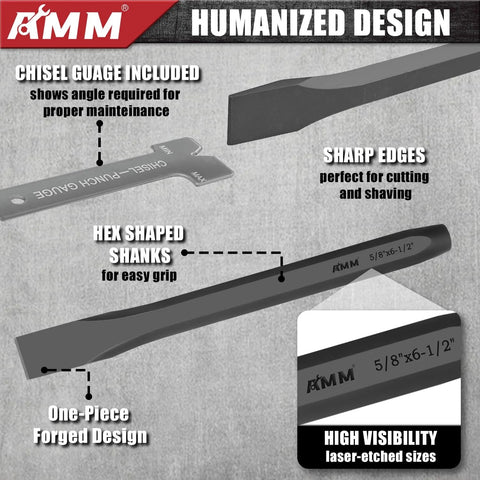 AMM®

HUMANIZED DESIGN

CHISEL GUAGE INCLUDED
shows angle required for proper mainteinance

CHISEL—PUNCH GAUGE
MIN
MAX

SHARP EDGES
perfect for cutting and shaving

HEX SHAPED SHANKS
for easy grip

AMM 5/8"x6-1/2"

One-Piece Forged Design

AMM 5/8"x6-1/2"

HIGH VISIBILITY
laser-etched sizes