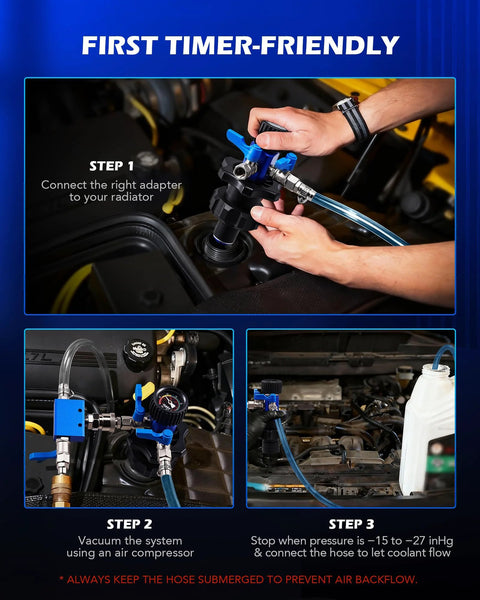 FIRST TIMER-FRIENDLY

STEP 1
Connect the right adapter to your radiator

STEP 2
Vacuum the system using an air compressor

STEP 3
Stop when pressure is −15 to −27 inHg & connect the hose to let coolant flow

* ALWAYS KEEP THE HOSE SUBMERGED TO PREVENT AIR BACKFLOW.