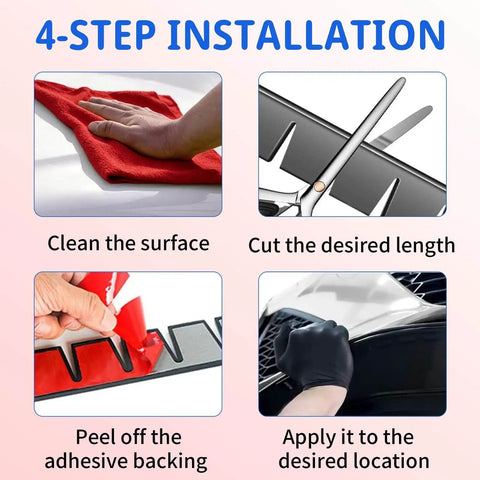 4-STEP INSTALLATION

Clean the surface

Cut the desired length

Peel off the adhesive backing

Apply it to the desired location