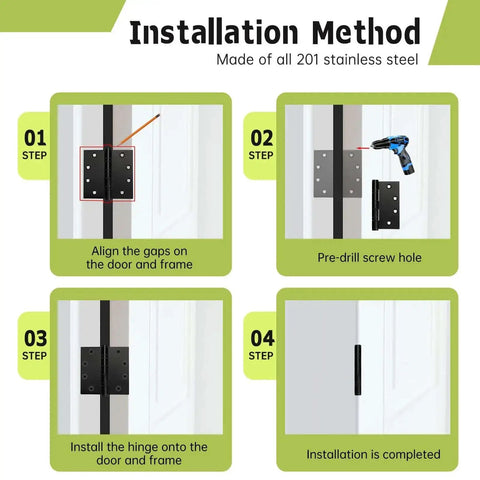 Installation Method
Made of all 201 stainless steel

01
STEP
Align the gaps on the door and frame

02
STEP
Pre-drill screw hole

03
STEP
Install the hinge onto the door and frame

04
STEP
Installation is completed