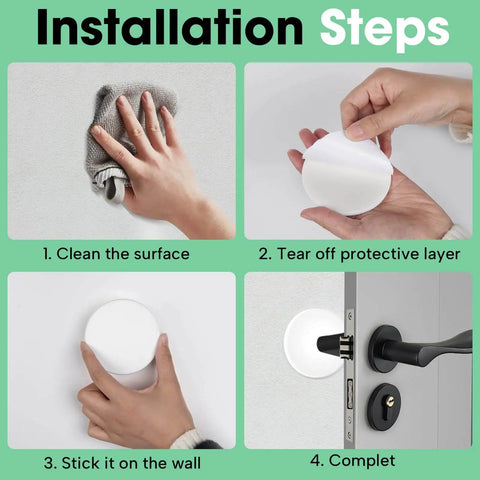 Installation Steps

1. Clean the surface

2. Tear off protective layer

3. Stick it on the wall

4. Complet