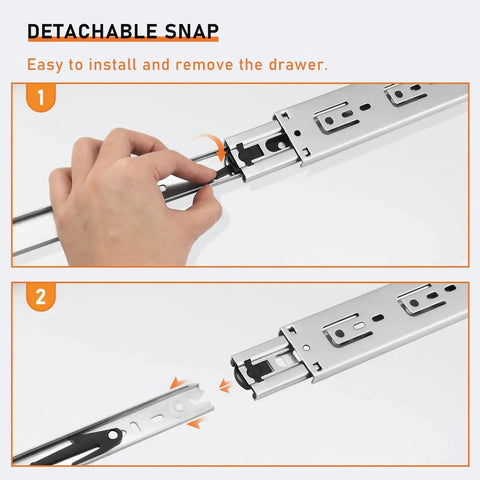 DETACHABLE SNAP

Easy to install and remove the drawer.

1

2