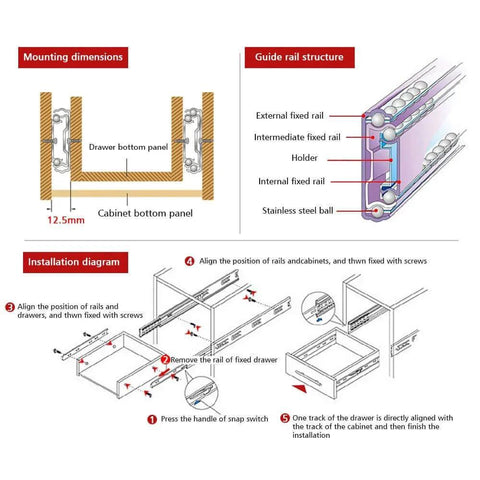 Mounting dimensions

Drawer bottom panel

Cabinet bottom panel

12.5mm

Guide rail structure

External fixed rail

Intermediate fixed rail

Holder

Internal fixed rail

Stainless steel ball

Installation diagram

4 Align the position of rails andcabinets, and thwn fixed with screws

3 Align the position of rails and drawers, and thwn fixed with screws

2 Remove the rail of fixed drawer

1 Press the handle of snap switch

5 One track of the drawer is directly aligned with the track of the cabinet and then finish the installation