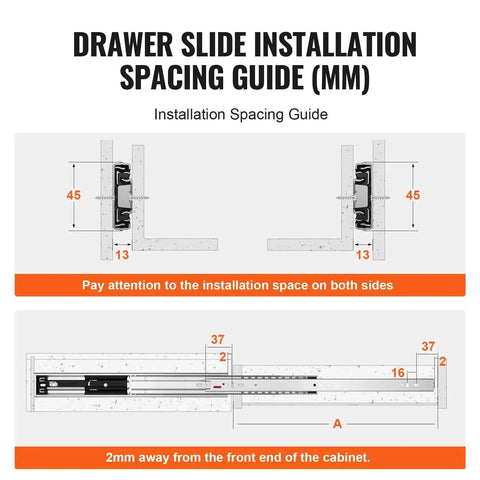 DRAWER SLIDE INSTALLATION SPACING GUIDE (MM)

Installation Spacing Guide

45

13

45

13

Pay attention to the installation space on both sides

37

2

37

2

16

A

2mm away from the front end of the cabinet.