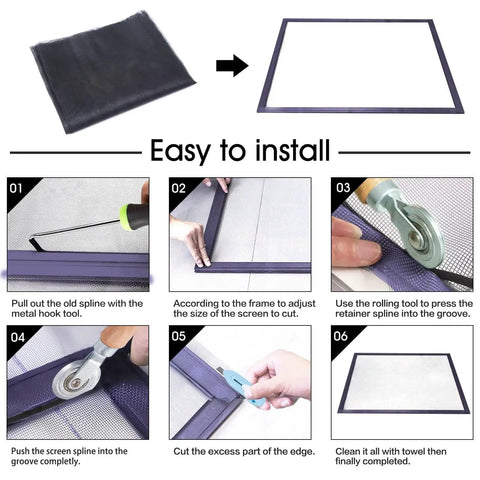 Easy to install

01

Pull out the old spline with the metal hook tool.

02

According to the frame to adjust the size of the screen to cut.

03

Use the rolling tool to press the retainer spline into the groove.

04

Push the screen spline into the groove completly.

05

Cut the excess part of the edge.

06

Clean it all with towel then finally completed.