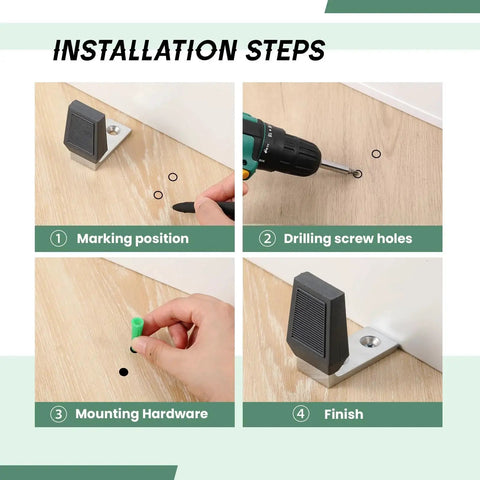 INSTALLATION STEPS

① Marking position

② Drilling screw holes

③ Mounting Hardware

④ Finish