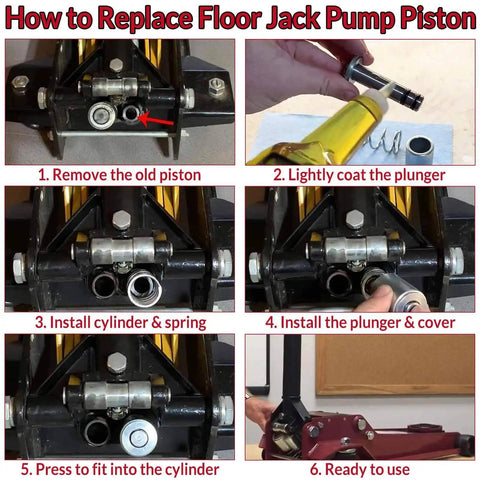 How to Replace Floor Jack Pump Piston

1. Remove the old piston

2. Lightly coat the plunger

3. Install cylinder & spring

4. Install the plunger & cover

5. Press to fit into the cylinder

6. Ready to use