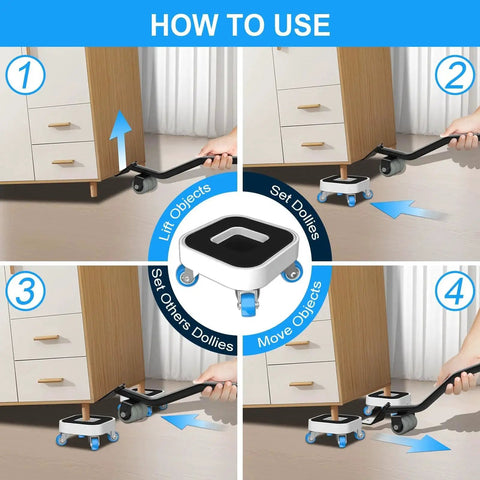 HOW TO USE

1

2

Lift Objects

Set Dollies

3

4

Set Others Dollies

Move Objects