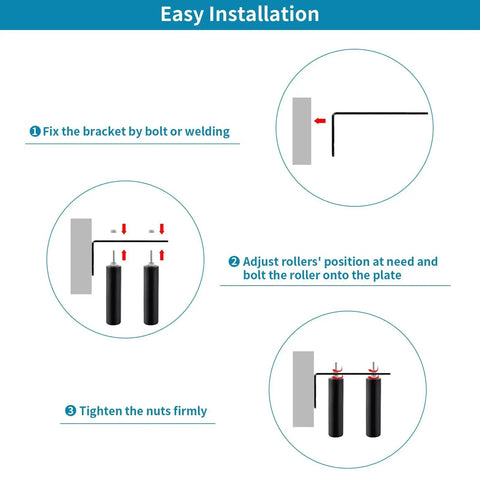 Easy Installation

❶ Fix the bracket by bolt or welding

❷ Adjust rollers' position at need and bolt the roller onto the plate

❸ Tighten the nuts firmly