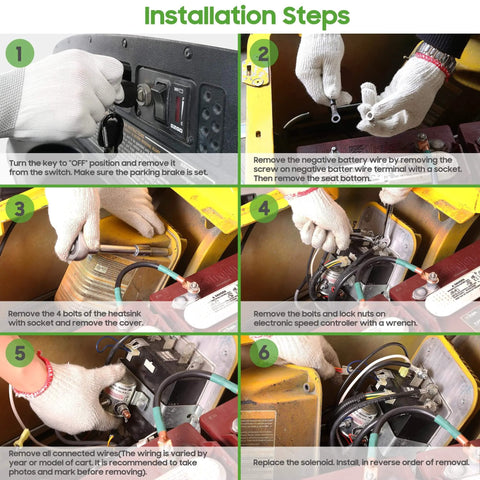 Installation Steps

1

Turn the key to "OFF" position and remove it from the switch. Make sure the parking brake is set.

2

Remove the negative battery wire by removing the screw on negative batter wire terminal with a socket. Then remove the seat bottom.

3

Remove the 4 bolts of the heatsink with socket and remove the cover.

4

Remove the bolts and lock nuts on electronic speed controller with a wrench.

5

Remove all connected wires(The wiring is varied by year or model of cart. It is recommended to take photos and mark before removing).

6

Replace the solenoid. Install, in reverse order of removal.