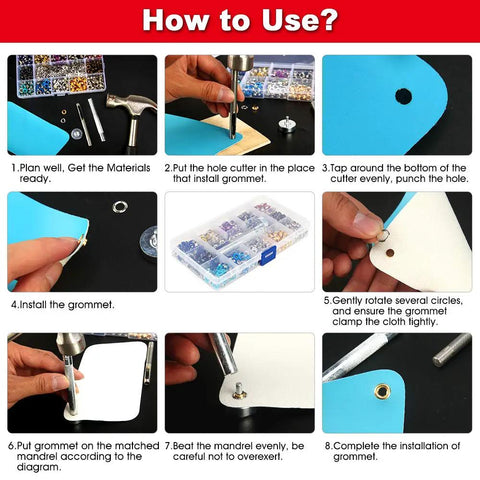 How to Use?

1.Plan well, Get the Materials ready.

2.Put the hole cutter in the place that install grommet.

3.Tap around the bottom of the cutter evenly, punch the hole.

4.Install the grommet.

5.Gently rotate several circles, and ensure the grommet clamp the cloth tightly.

6.Put grommet on the matched mandrel according to the diagram.

7.Beat the mandrel evenly, be careful not to overexert.

8.Complete the installation of grommet.