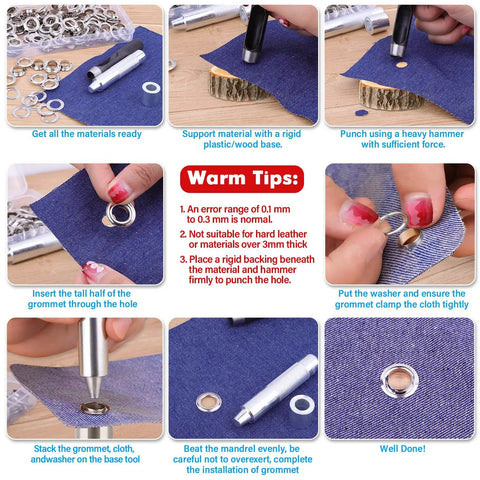 Get all the materials ready

Support material with a rigid plastic/wood base.

Punch using a heavy hammer with sufficient force.

Insert the tall half of the grommet through the hole

Warm Tips:

1. An error range of 0.1 mm to 0.3 mm is normal.

2. Not suitable for hard leather or materials over 3mm thick

3. Place a rigid backing beneath the material and hammer firmly to punch the hole.

Put the washer and ensure the grommet clamp the cloth tightly

Stack the grommet, cloth, andwasher on the base tool

Beat the mandrel evenly, be careful not to overexert, complete the installation of grommet

Well Done!