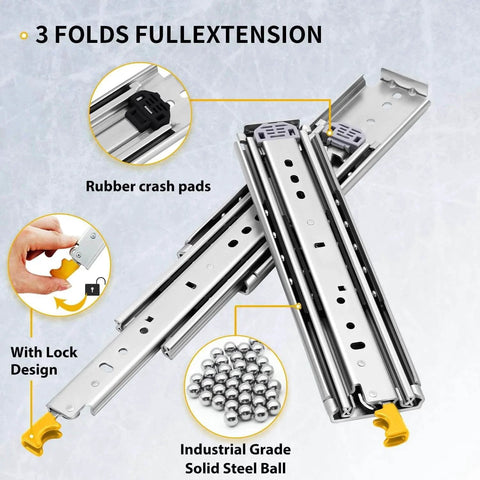 3 FOLDS FULLEXTENSION

Rubber crash pads

With Lock Design

Industrial Grade Solid Steel Ball