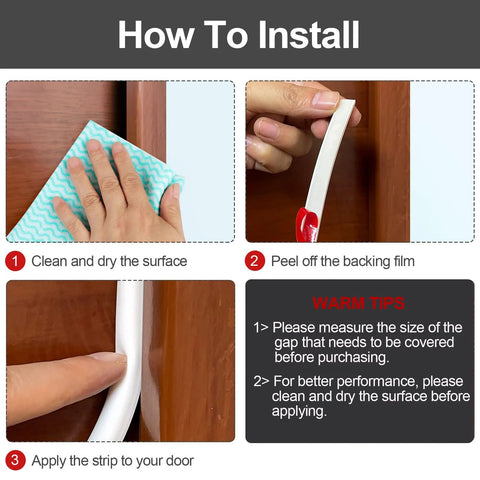 How To Install

1 Clean and dry the surface

2 Peel off the backing film

3 Apply the strip to your door

WARM TIPS

1> Please measure the size of the gap that needs to be covered before purchasing.

2> For better performance, please clean and dry the surface before applying.