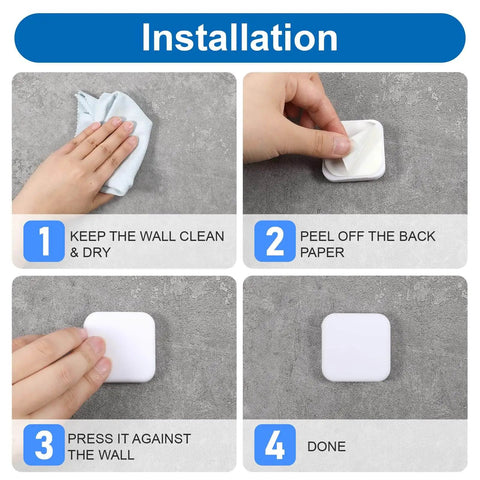 Installation

1 KEEP THE WALL CLEAN & DRY

2 PEEL OFF THE BACK PAPER

3 PRESS IT AGAINST THE WALL

4 DONE