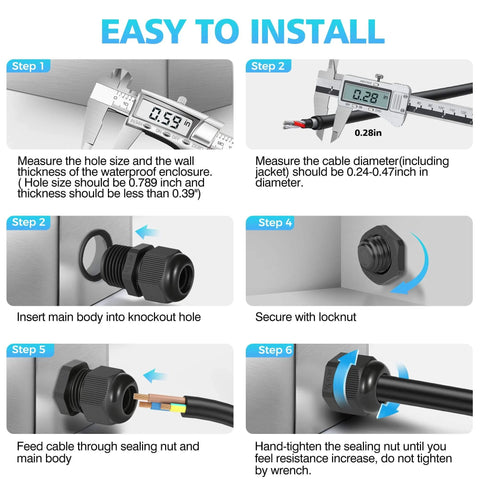 EASY TO INSTALL

Step 1

0.59 in

Measure the hole size and the wall thickness of the waterproof enclosure. ( Hole size should be 0.789 inch and thickness should be less than 0.39")

Step 2

0.28 in

0.28in

Measure the cable diameter(including jacket) should be 0.24-0.47inch in diameter.

Step 2

Insert main body into knockout hole

Step 4

Secure with locknut

Step 5

Feed cable through sealing nut and main body

Step 6

Hand-tighten the sealing nut until you feel resistance increase, do not tighten by wrench.