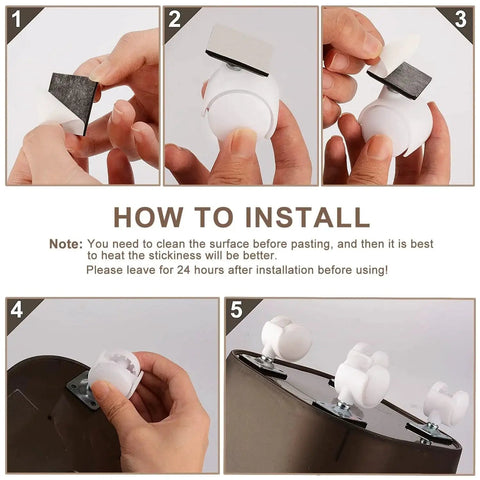 1

2

3

HOW TO INSTALL

Note: You need to clean the surface before pasting, and then it is best to heat the stickiness will be better.
Please leave for 24 hours after installation before using!

4

5