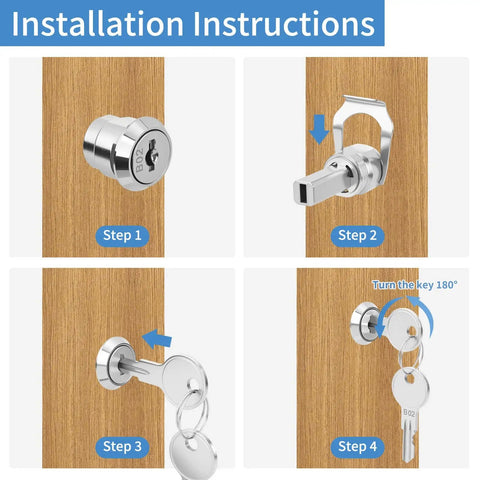 Installation Instructions

B02

Step 1

Step 2

Step 3

Turn the key 180°

B02

Step 4