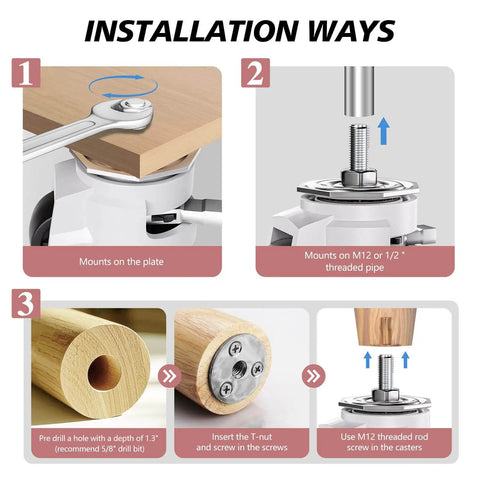 INSTALLATION WAYS

1

Mounts on the plate

2

Mounts on M12 or 1/2 " threaded pipe

3

Pre drill a hole with a depth of 1.3" (recommend 5/8" drill bit)

Insert the T-nut and screw in the screws

Use M12 threaded rod screw in the casters