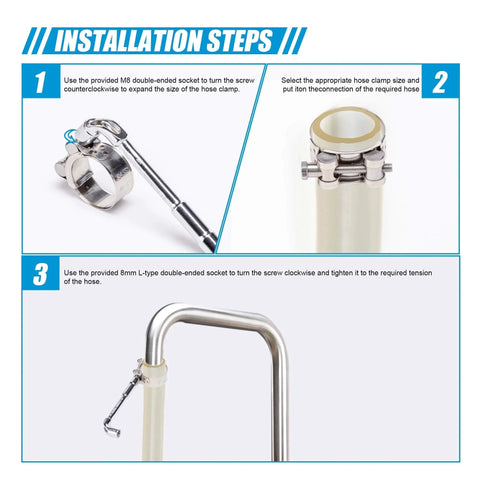 INSTALLATION STEPS

1

Use the provided M8 double-ended socket to turn the screw counterclockwise to expand the size of the hose clamp.

Select the appropriate hose clamp size and put iton theconnection of the required hose

2

3

Use the provided 8mm L-type double-ended socket to turn the screw clockwise and tighten it to the required tension of the hose.