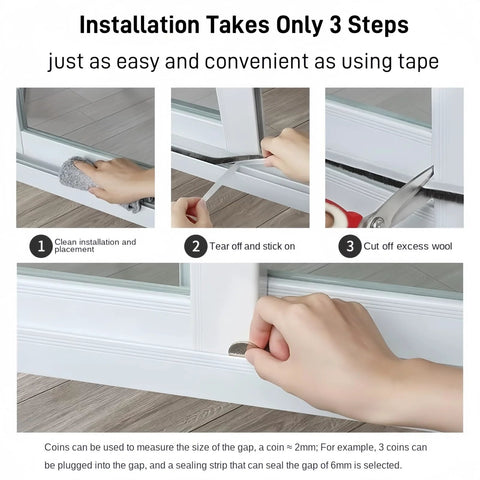 Installation Takes Only 3 Steps

just as easy and convenient as using tape

1 Clean installation and placement

2 Tear off and stick on

3 Cut off excess wool

Coins can be used to measure the size of the gap, a coin ≈ 2mm; For example, 3 coins can be plugged into the gap, and a sealing strip that can seal the gap of 6mm is selected.