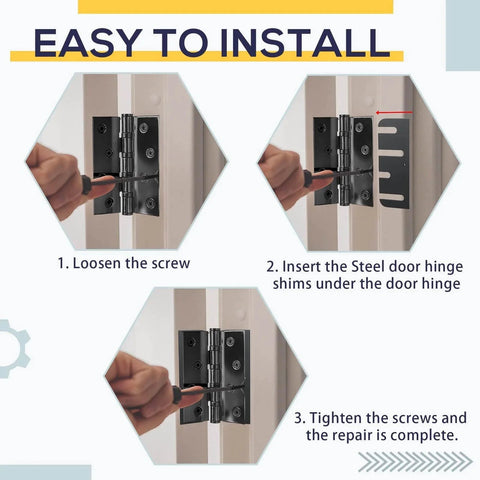 EASY TO INSTALL

1. Loosen the screw

2. Insert the Steel door hinge shims under the door hinge

3. Tighten the screws and the repair is complete.