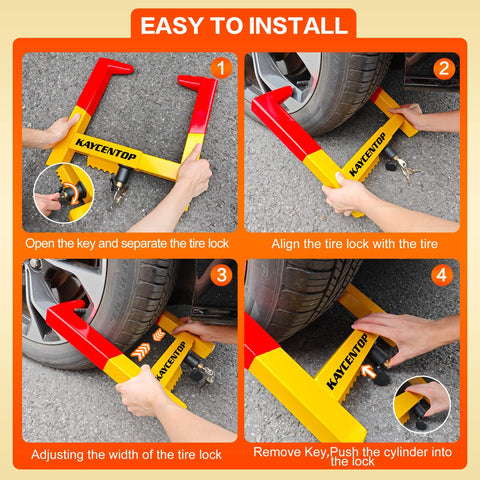 EASY TO INSTALL

1
KAYCENTOP
Open the key and separate the tire lock

2
KAYCENTOP
Align the tire lock with the tire

3
KAYCENTOP
Adjusting the width of the tire lock

4
KAYCENTOP
Remove Key,Push the cylinder into the lock