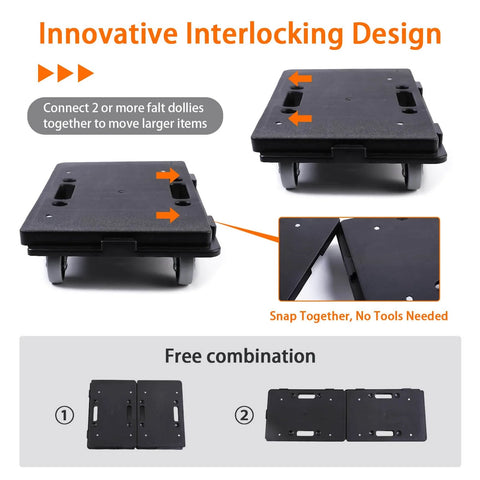 Innovative Interlocking Design

Connect 2 or more falt dollies together to move larger items

Snap Together, No Tools Needed

Free combination

①

②