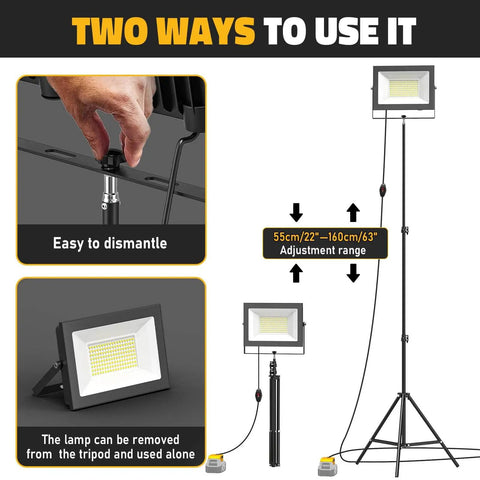 TWO WAYS TO USE IT

Easy to dismantle

55cm/22"—160cm/63"
Adjustment range

The lamp can be removed from the tripod and used alone