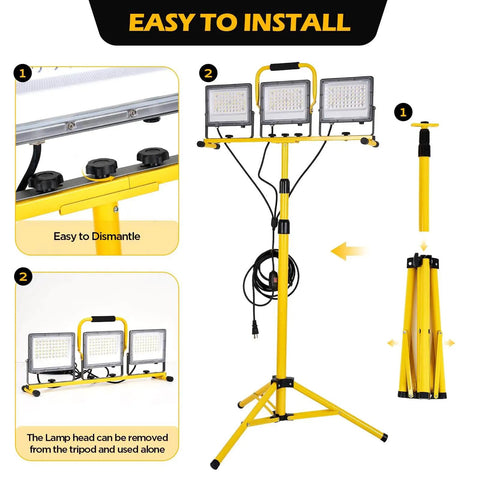 EASY TO INSTALL

1

Easy to Dismantle

2

The Lamp head can be removed from the tripod and used alone

2

1