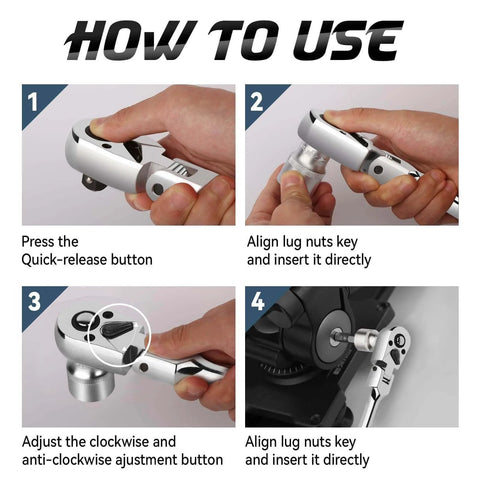 HOW TO USE

1

Press the Quick-release button

2

Align lug nuts key and insert it directly

3

Adjust the clockwise and anti-clockwise ajustment button

4

Align lug nuts key and insert it directly