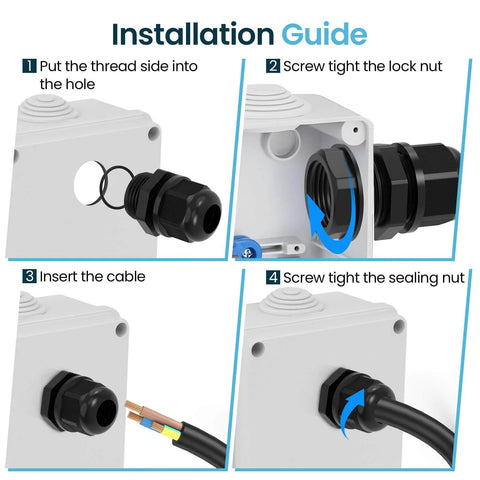 Installation Guide

1 Put the thread side into the hole

2 Screw tight the lock nut

3 Insert the cable

4 Screw tight the sealing nut