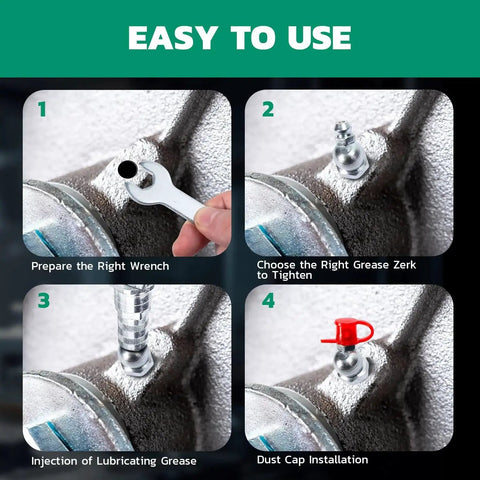 EASY TO USE

1

Prepare the Right Wrench

2

Choose the Right Grease Zerk to Tighten

3

Injection of Lubricating Grease

4

Dust Cap Installation