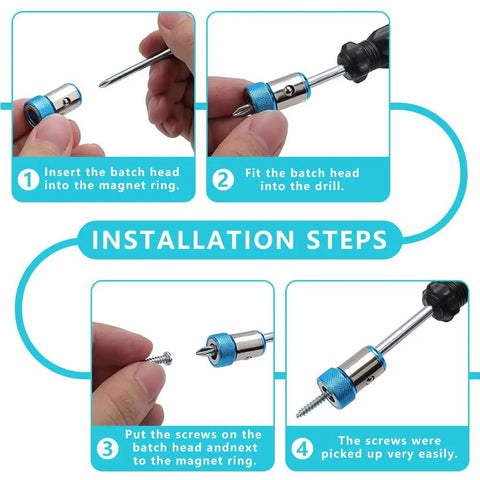 1 Insert the batch head into the magnet ring.

2 Fit the batch head into the drill.

INSTALLATION STEPS

3 Put the screws on the batch head andnext to the magnet ring.

4 The screws were picked up very easily.