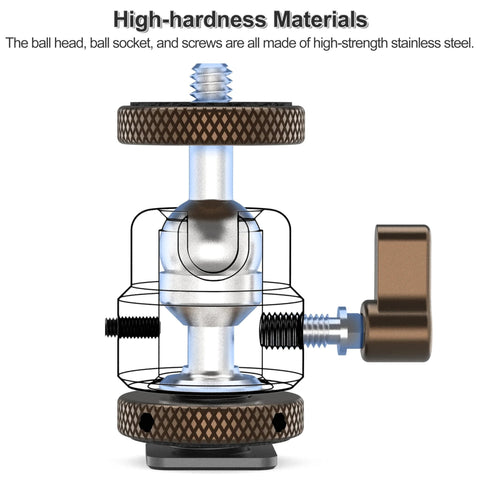 High-hardness Materials
The ball head, ball socket, and screws are all made of high-strength stainless steel.