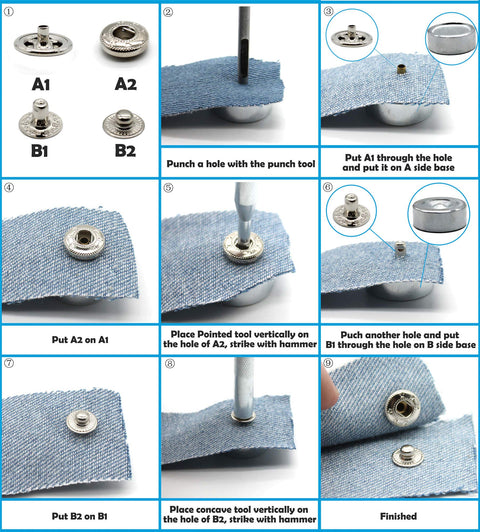 ①

A1 A2

B1 B2

②

Punch a hole with the punch tool

③

Put A1 through the hole and put it on A side base

④

Put A2 on A1

⑤

Place Pointed tool vertically on the hole of A2, strike with hammer

⑥

Puch another hole and put B1 through the hole on B side base

⑦

Put B2 on B1

⑧

Place concave tool vertically on the hole of B2, strike with hammer

⑨

Finished