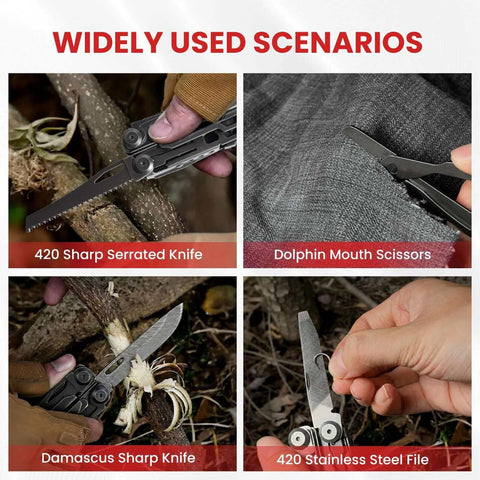 WIDELY USED SCENARIOS

420 Sharp Serrated Knife

Dolphin Mouth Scissors

Damascus Sharp Knife

420 Stainless Steel File