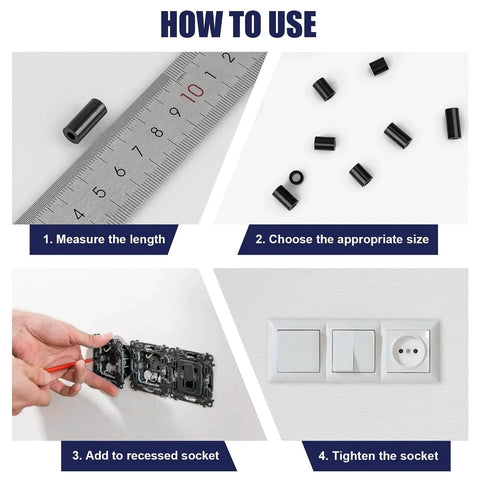 HOW TO USE

4 5 6 7 8 9 10 1 2

1. Measure the length

2. Choose the appropriate size

3. Add to recessed socket

4. Tighten the socket