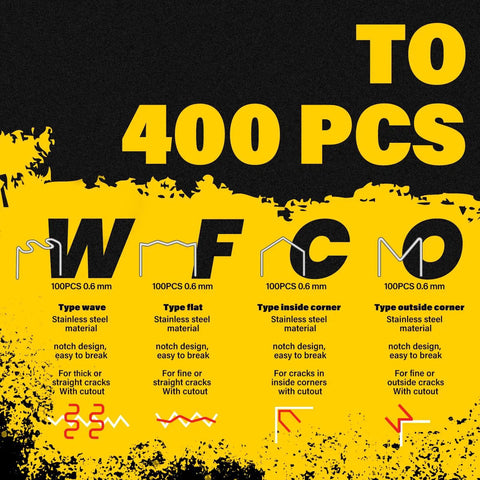 TO 400 PCS

W

100PCS 0.6 mm

Type wave

Stainless steel material

notch design, easy to break

For thick or straight cracks With cutout

F

100PCS 0.6 mm

Type flat

Stainless steel material

notch design, easy to break

For fine or straight cracks With cutout

C

100PCS 0.6 mm

Type inside corner

Stainless steel material

notch design, easy to break

For cracks in inside corners with cutout

O

100PCS 0.6 mm

Type outside corner

Stainless steel material

notch design, easy to break

For fine or outside cracks With cutout